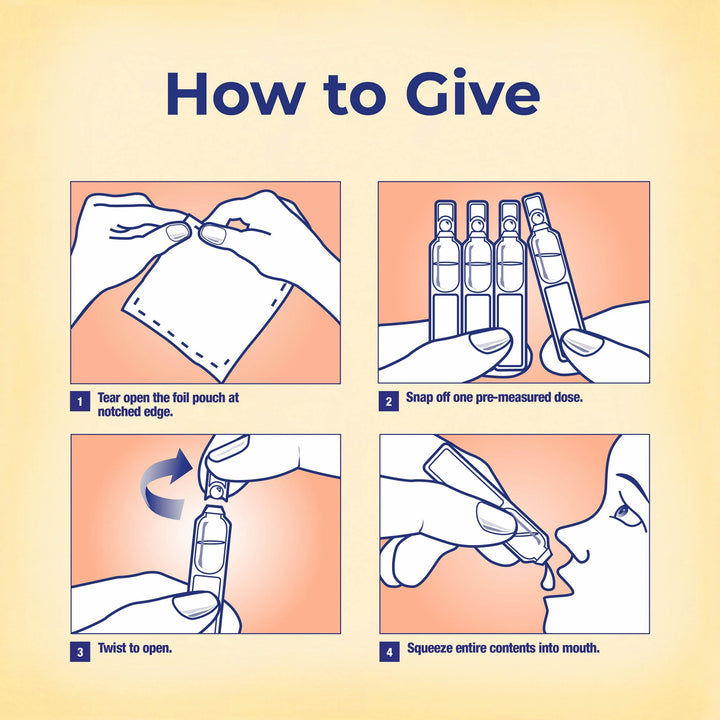 How to Give

1 Tear open the foil pouch at notched edge.

2 Snap off one pre-measured dose.

3 Twist to open.

4 Squeeze entire contents into mouth.