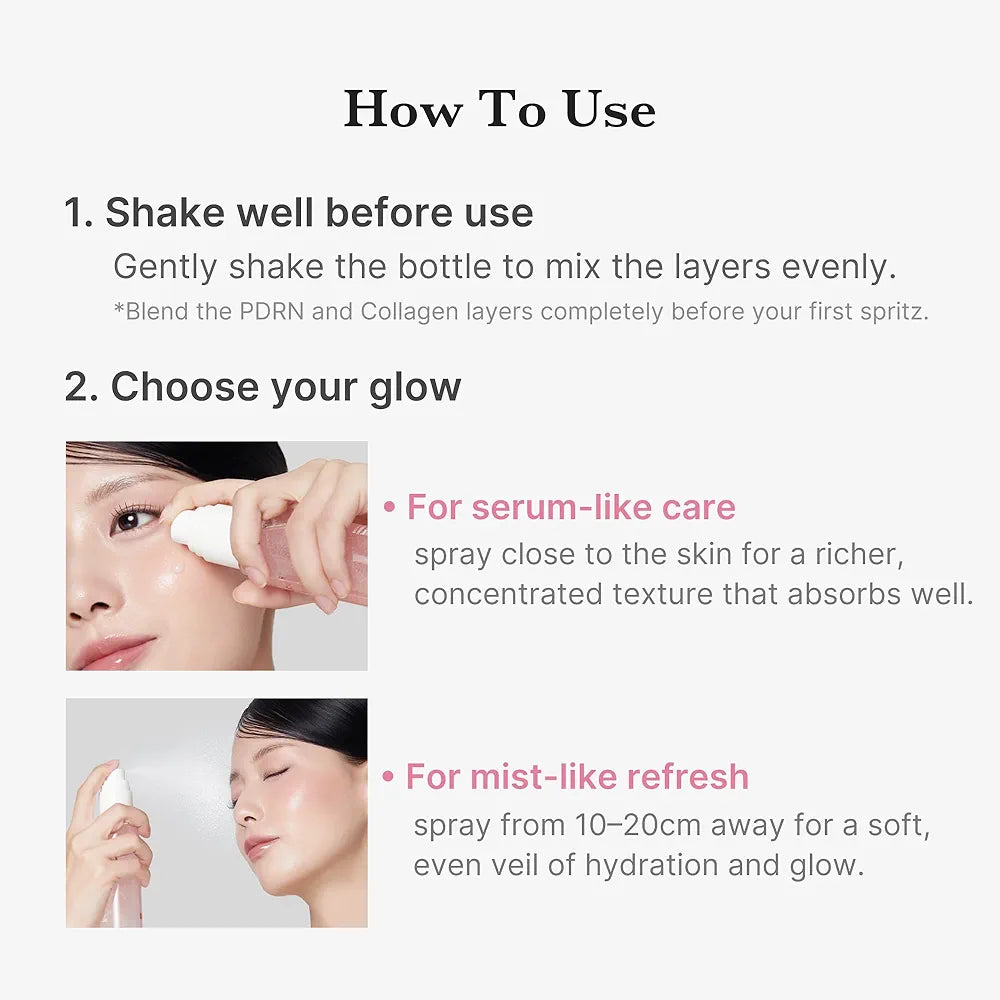 How To Use

1. Shake well before use

Gently shake the bottle to mix the layers evenly.

*Blend the PDRN and Collagen layers completely before your first spritz.

2. Choose your glow

• For serum-like care

spray close to the skin for a richer, concentrated texture that absorbs well.

• For mist-like refresh

spray from 10–20cm away for a soft, even veil of hydration and glow.