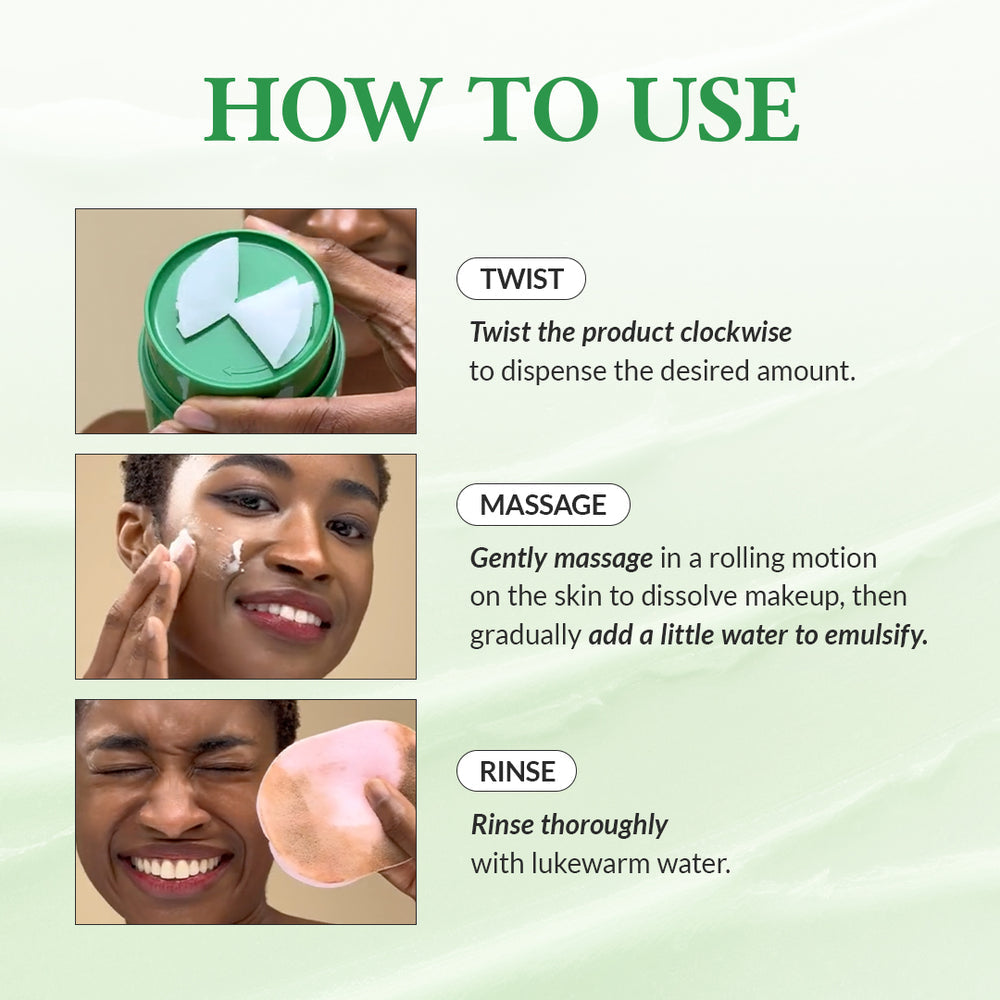 HOW TO USE

TWIST

Twist the product clockwise to dispense the desired amount.

MASSAGE

Gently massage in a rolling motion on the skin to dissolve makeup, then gradually add a little water to emulsify.

RINSE

Rinse thoroughly with lukewarm water.