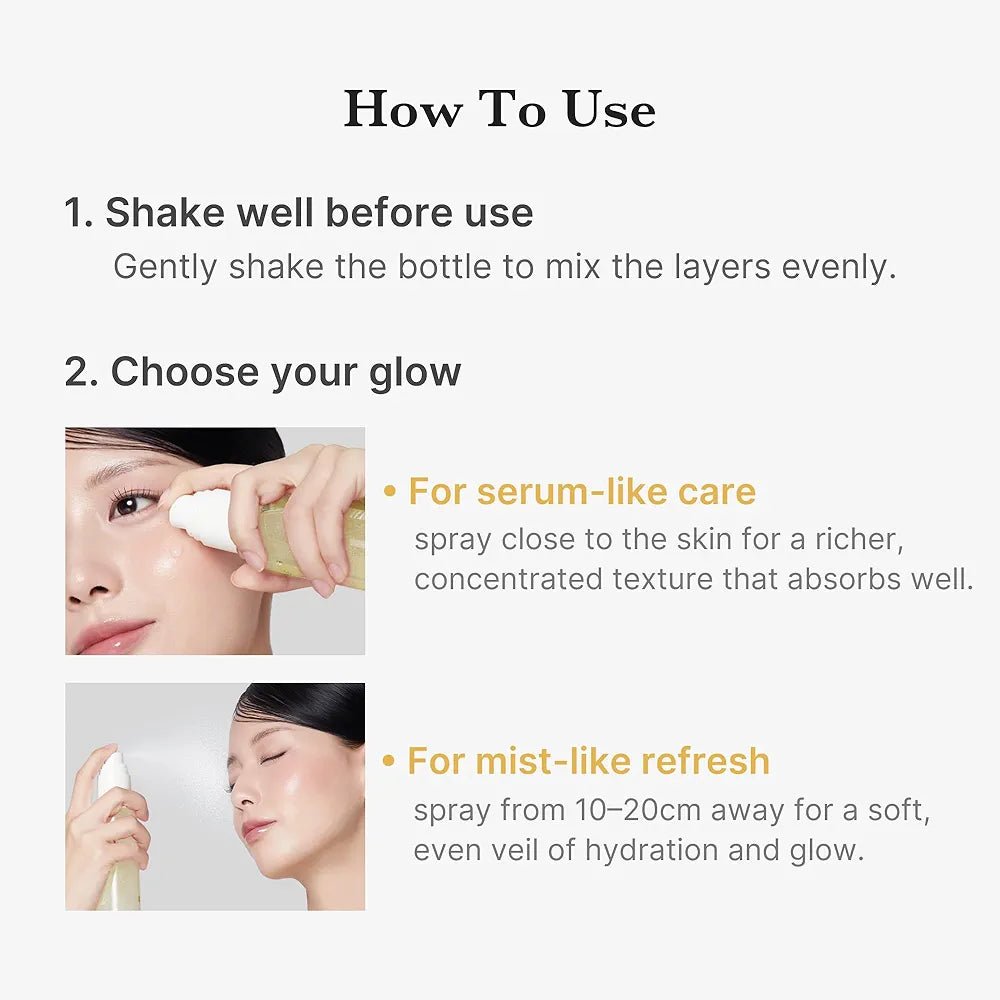 How To Use

1. Shake well before use
Gently shake the bottle to mix the layers evenly.

2. Choose your glow

• For serum-like care
spray close to the skin for a richer, concentrated texture that absorbs well.

• For mist-like refresh
spray from 10–20cm away for a soft, even veil of hydration and glow.