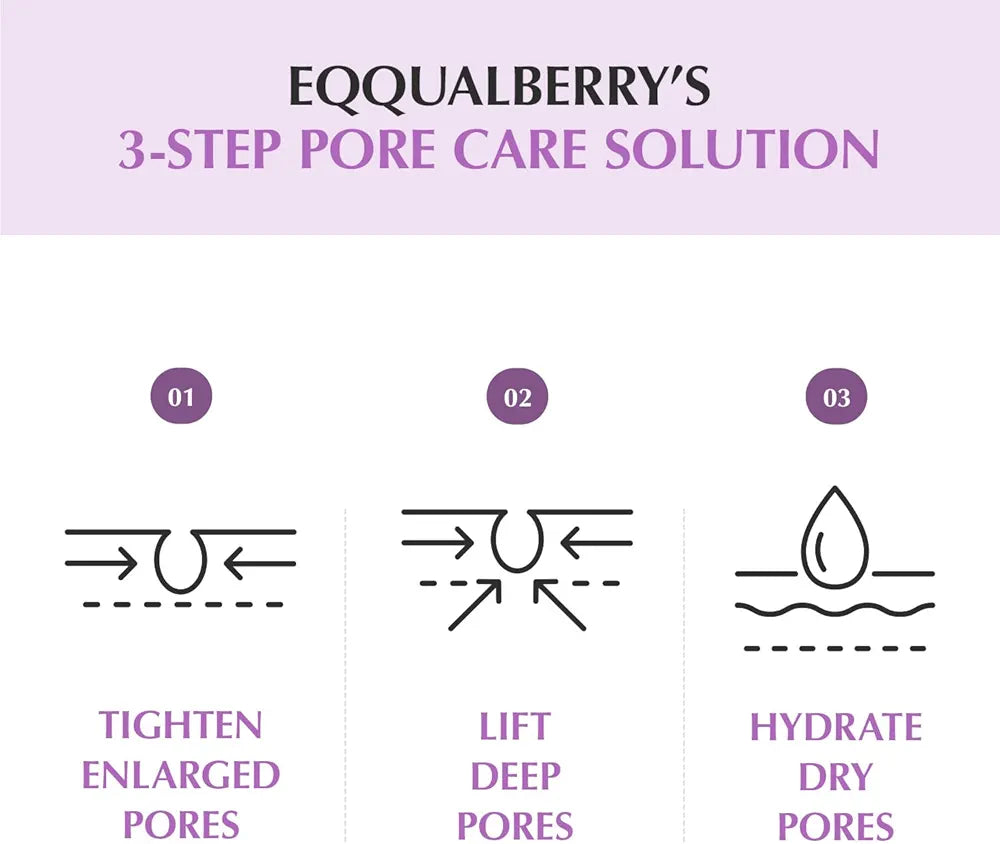 EQQUALBERRY'S
3-STEP PORE CARE SOLUTION

01

TIGHTEN ENLARGED PORES

02

LIFT DEEP PORES

03

HYDRATE DRY PORES