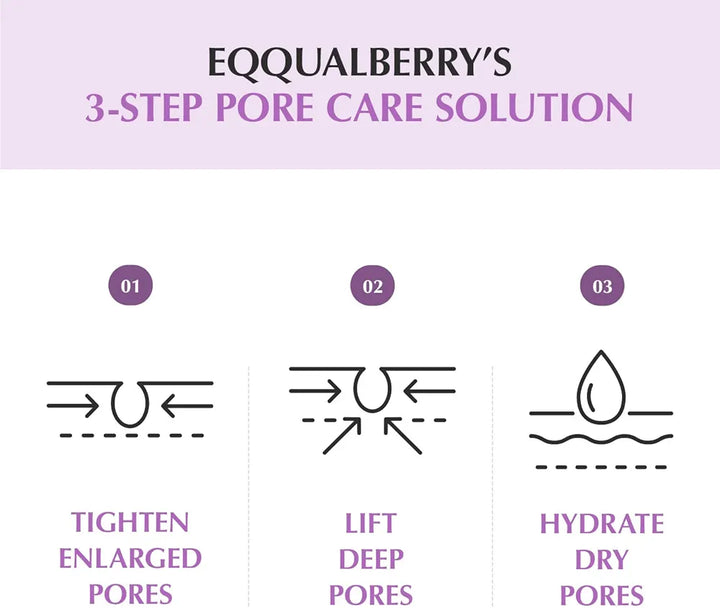 EQQUALBERRY'S
3-STEP PORE CARE SOLUTION

01

TIGHTEN ENLARGED PORES

02

LIFT DEEP PORES

03

HYDRATE DRY PORES